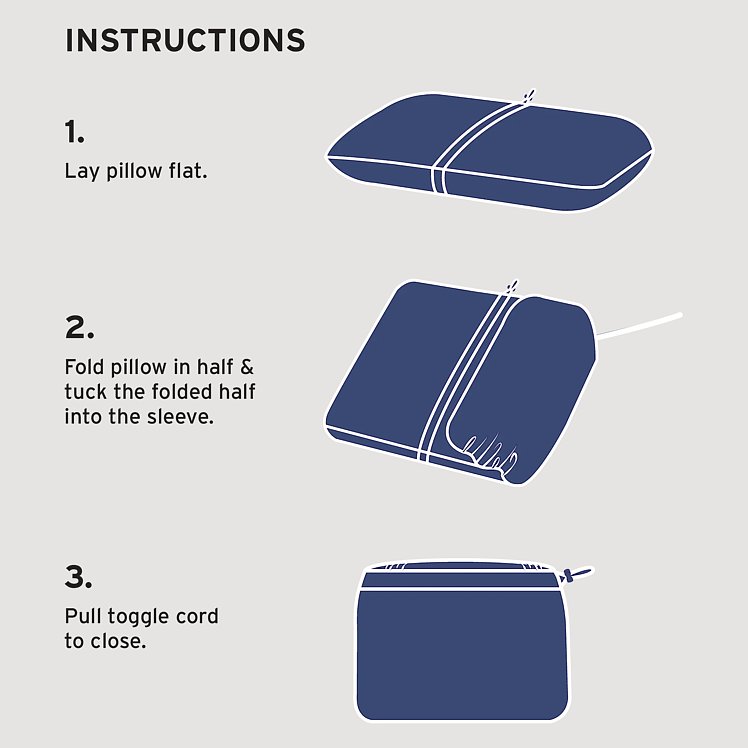 INSTRUCTIONS

1.
Lay pillow flat.

2.
Fold pillow in half & tuck the folded half into the sleeve.

3.
Pull toggle cord to close.